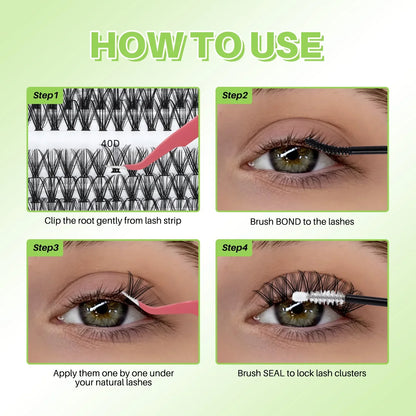 HOW TO USE

Step1

40D

Clip the root gently from lash strip

Step2

Brush BOND to the lashes

Step3

Apply them one by one under your natural lashes

Step4

Brush SEAL to lock lash clusters